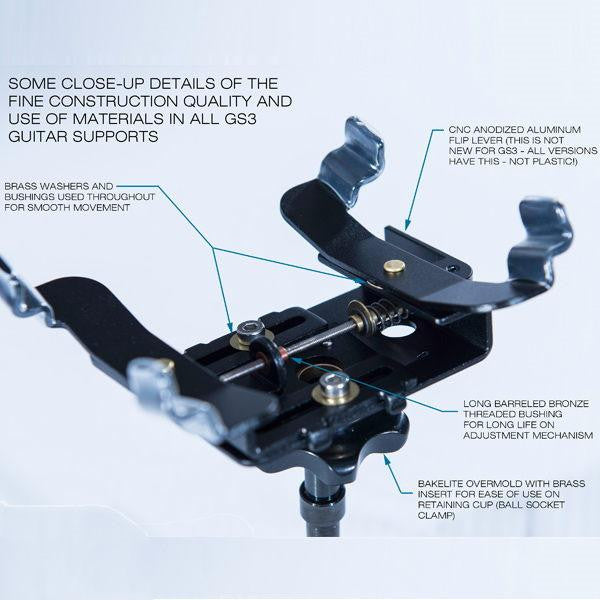 SOME CLOSE-UP DETAILS OF THE FINE CONSTRUCTION QUALITY AND USE OF MATERIALS IN ALL GS3 GUITAR SUPPORTS

CNC ANODIZED ALUMINUM FLIP LEVER (THIS IS NOT NEW FOR GS3 - ALL VERSIONS HAVE THIS - NOT PLASTIC!)

BRASS WASHERS AND BUSHINGS USED THROUGHOUT FOR SMOOTH MOVEMENT

LONG BARRELED BRONZE THREADED BUSHING FOR LONG LIFE ON ADJUSTMENT MECHANISM

BAKELITE OVERMOLD WITH BRASS INSERT FOR EASE OF USE ON RETAINING CUP (BALL SOCKET CLAMP)